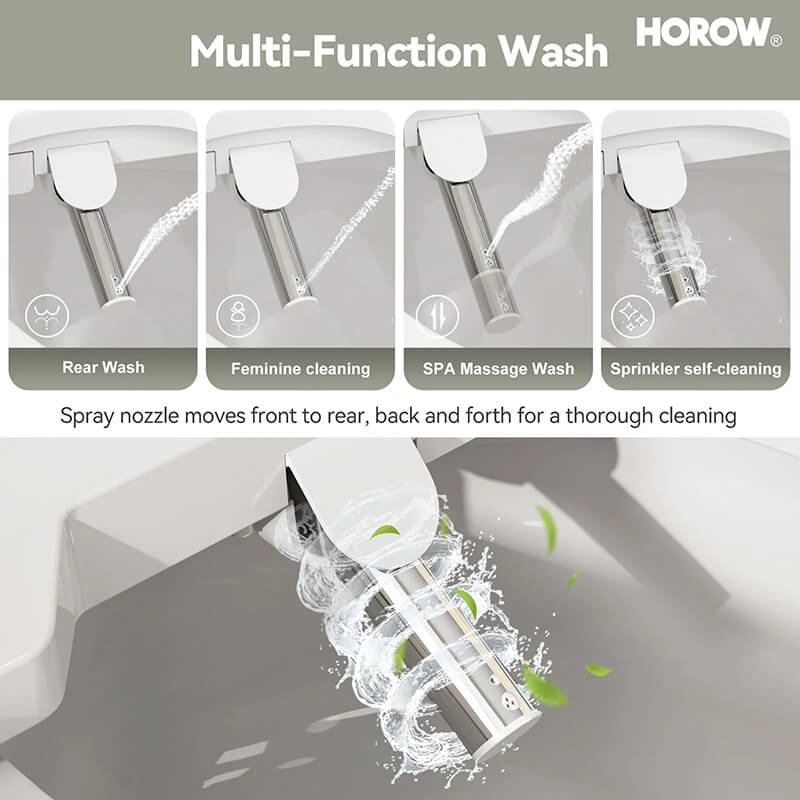 Multi-Function Wash

HOROW®

Rear Wash

Feminine cleaning

SPA Massage Wash

Sprinkler self-cleaning

Spray nozzle moves front to rear, back and forth for a thorough cleaning