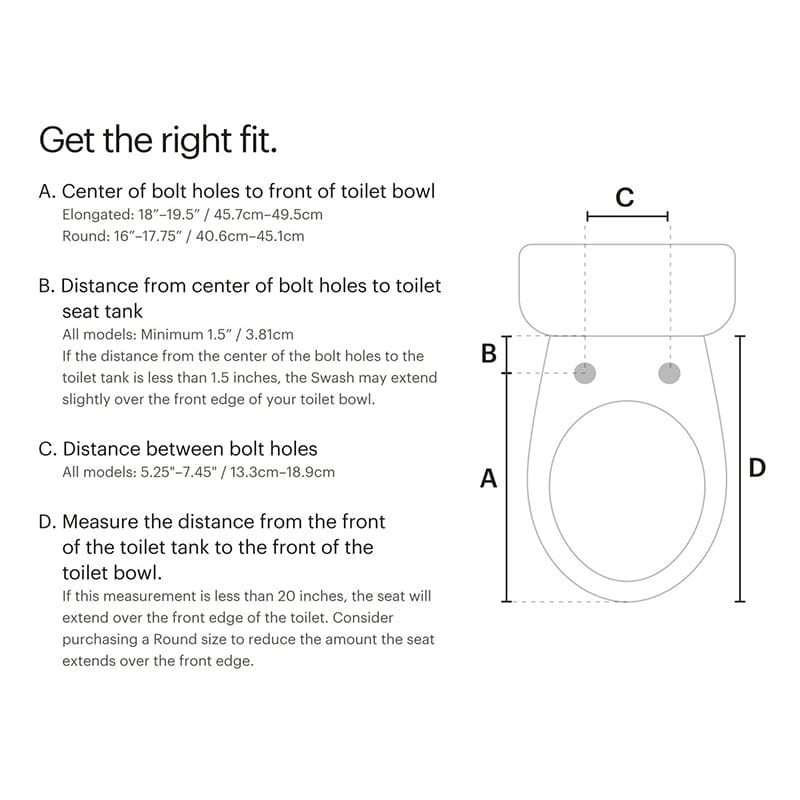 Get the right fit.

A. Center of bolt holes to front of toilet bowl
Elongated: 18”–19.5” / 45.7cm–49.5cm
Round: 16”–17.75” / 40.6cm–45.1cm

B. Distance from center of bolt holes to toilet seat tank
All models: Minimum 1.5” / 3.81cm
If the distance from the center of the bolt holes to the toilet tank is less than 1.5 inches, the Swash may extend slightly over the front edge of your toilet bowl.

C. Distance between bolt holes
All models: 5.25"–7.45" / 13.3cm–18.9cm

D. Measure the distance from the front of the toilet tank to the front of the toilet bowl.
If this measurement is less than 20 inches, the seat will extend over the front edge of the toilet. Consider purchasing a Round size to reduce the amount the seat extends over the front edge.

C

B

A

D